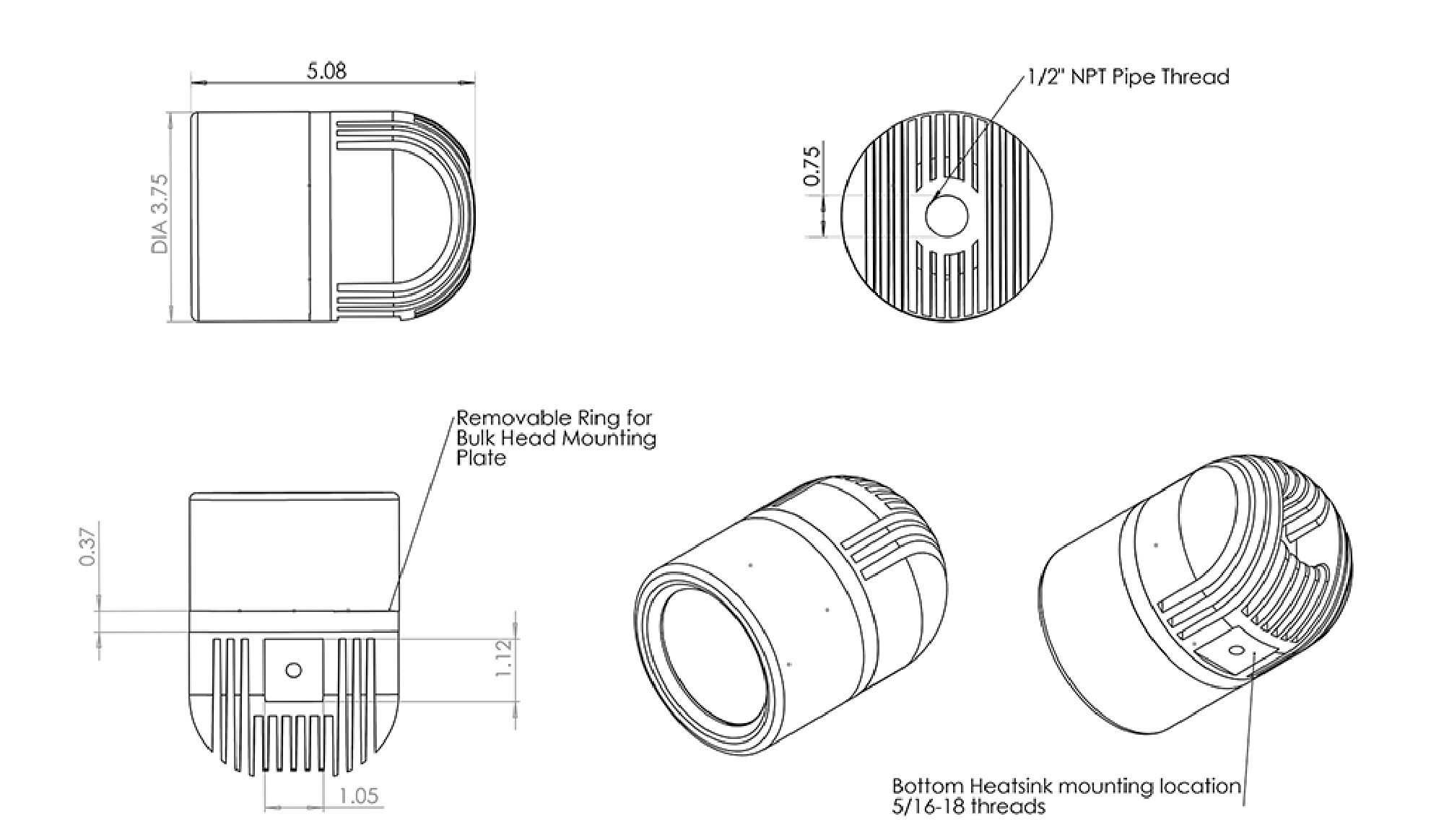 5.08

DIA 3.75

1/2" NPT Pipe Thread

0.75

Removable Ring for Bulk Head Mounting Plate

0.37

1.12

1.05

Bottom Heatsink mounting location 5/16-18 threads